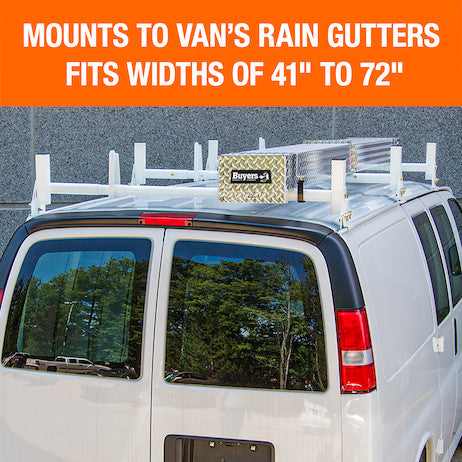 MOUNTS TO VAN'S RAIN GUTTERS
FITS WIDTHS OF 41" TO 72"

Buyers