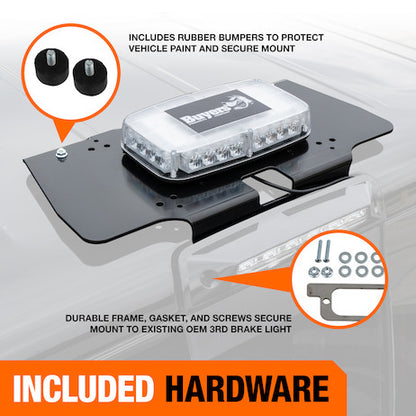 INCLUDES RUBBER BUMPERS TO PROTECT VEHICLE PAINT AND SECURE MOUNT

Buyers

DURABLE FRAME, GASKET, AND SCREWS SECURE MOUNT TO EXISTING OEM 3RD BRAKE LIGHT

INCLUDED HARDWARE